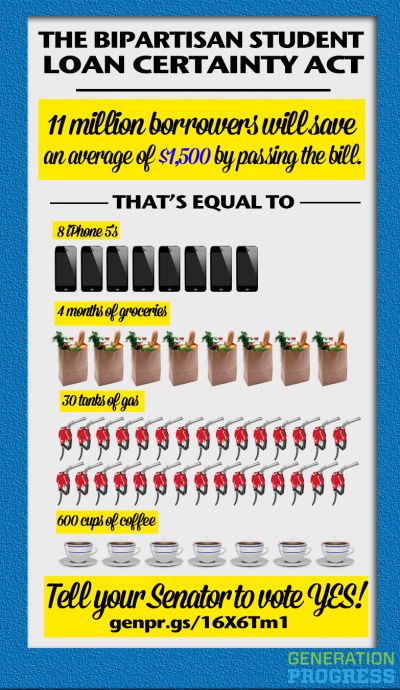 THE BIPARTISAN STUDENT LOAN CERTAINTY ACT

11 million borrowers will save an average of $1,500 by passing the bill.

THAT'S EQUAL TO

8 iPhone 5's

4 months of groceries

30 tanks of gas

600 cups of coffee

Tell your Senator to vote YES!
genpr.gs/16X6Tm1

GENERATION PROGRESS